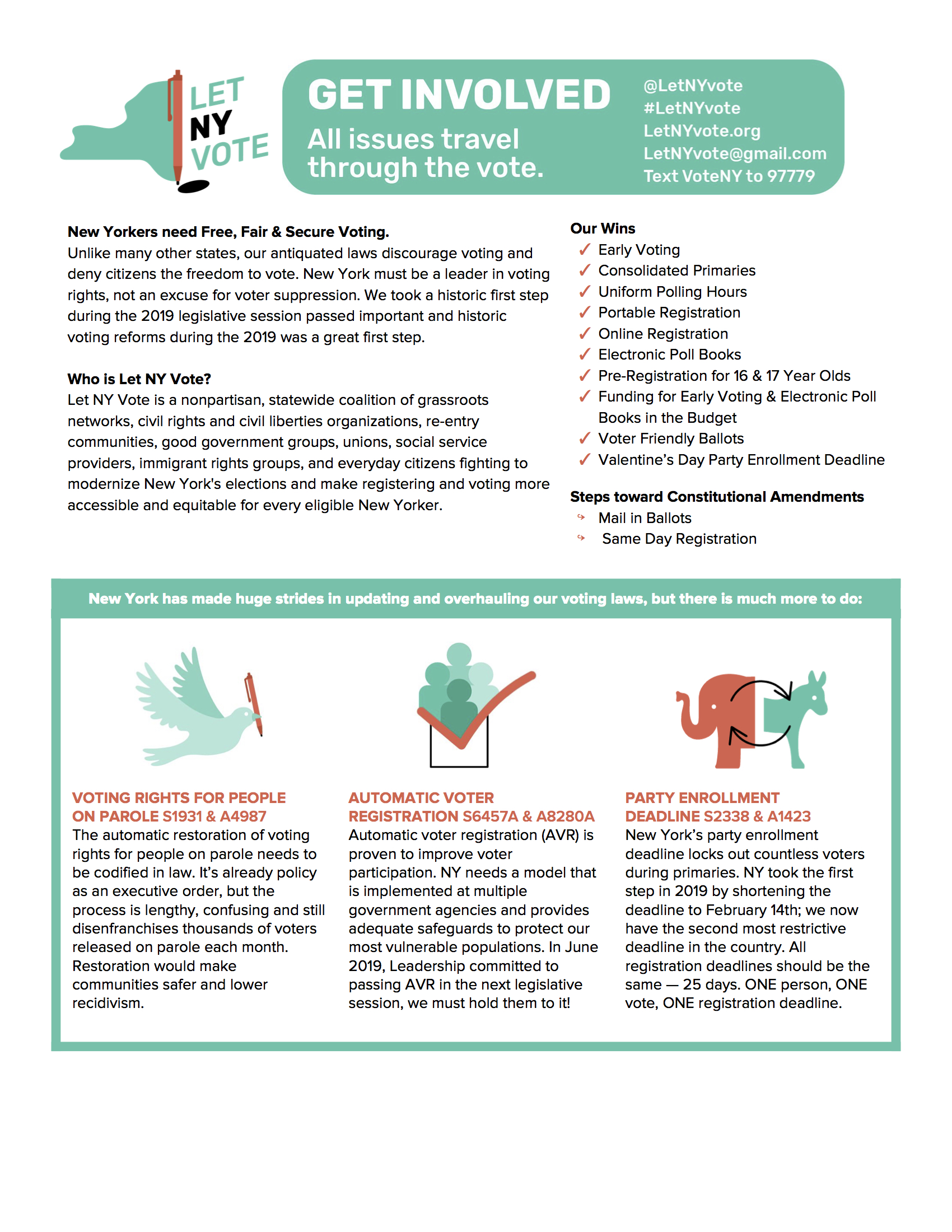 LET NY VOTE

GET INVOLVED
All issues travel through the vote.

@LetNYvote
#LetNYvote
LetNYvote.org
LetNYvote@gmail.com
Text VoteNY to 97779

New Yorkers need Free, Fair & Secure Voting.
Unlike many other states, our antiquated laws discourage voting and deny citizens the freedom to vote. New York must be a leader in voting rights, not an excuse for voter suppression. We took a historic first step during the 2019 legislative session passed important and historic voting reforms during the 2019 was a great first step.

Who is Let NY Vote?
Let NY Vote is a nonpartisan, statewide coalition of grassroots networks, civil rights and civil liberties organizations, re-entry communities, good government groups, unions, social service providers, immigrant rights groups, and everyday citizens fighting to modernize New York's elections and make registering and voting more accessible and equitable for every eligible New Yorker.

Our Wins
✓ Early Voting
✓ Consolidated Primaries
✓ Uniform Polling Hours
✓ Portable Registration
✓ Online Registration
✓ Electronic Poll Books
✓ Pre-Registration for 16 & 17 Year Olds
✓ Funding for Early Voting & Electronic Poll Books in the Budget
✓ Voter Friendly Ballots
✓ Valentine's Day Party Enrollment Deadline

Steps toward Constitutional Amendments
Mail in Ballots
Same Day Registration

New York has made huge strides in updating and overhauling our voting laws, but there is much more to do:

VOTING RIGHTS FOR PEOPLE ON PAROLE S1931 & A4987
The automatic restoration of voting rights for people on parole needs to be codified in law. It's already policy as an executive order, but the process is lengthy, confusing and still disenfranchises thousands of voters released on parole each month. Restoration would make communities safer and lower recidivism.

AUTOMATIC VOTER REGISTRATION S6457A & A8280A
Automatic voter registration (AVR) is proven to improve voter participation. NY needs a model that is implemented at multiple government agencies and provides adequate safeguards to protect our most vulnerable populations. In June 2019, Leadership committed to passing AVR in the next legislative session, we must hold them to it!

PARTY ENROLLMENT DEADLINE S2338 & A1423
New York's party enrollment deadline locks out countless voters during primaries. NY took the first step in 2019 by shortening the deadline to February 14th; we now have the second most restrictive deadline in the country. All registration deadlines should be the same — 25 days. ONE person, ONE vote, ONE registration deadline.