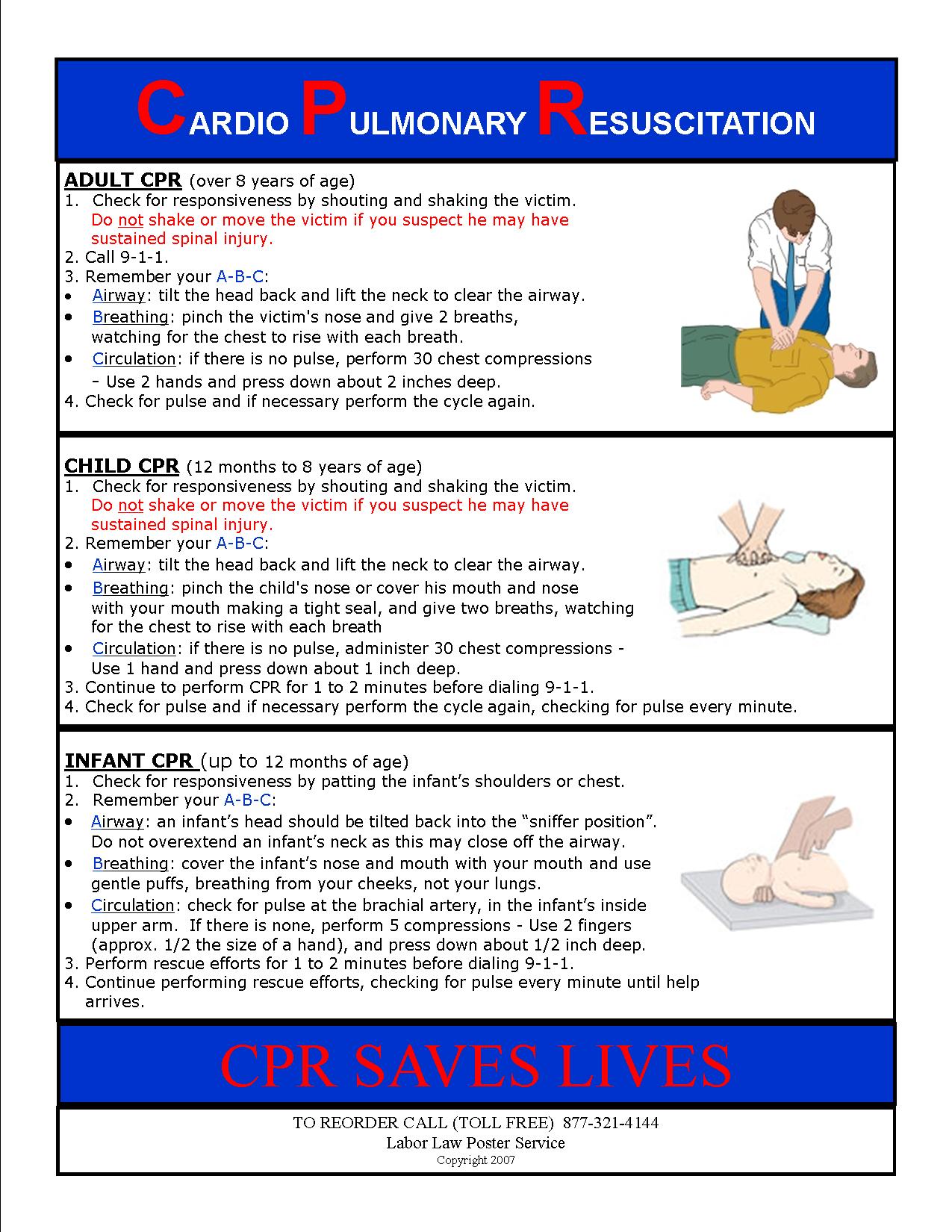 CARDIO PULMONARY RESUSCITATION

ADULT CPR (over 8 years of age)
1. Check for responsiveness by shouting and shaking the victim. Do not shake or move the victim if you suspect he may have sustained spinal injury.
2. Call 9-1-1.
3. Remember your A-B-C:
• Airway: tilt the head back and lift the neck to clear the airway.
• Breathing: pinch the victim's nose and give 2 breaths, watching for the chest to rise with each breath.
• Circulation: if there is no pulse, perform 30 chest compressions – Use 2 hands and press down about 2 inches deep.
4. Check for pulse and if necessary perform the cycle again.

CHILD CPR (12 months to 8 years of age)
1. Check for responsiveness by shouting and shaking the victim. Do not shake or move the victim if you suspect he may have sustained spinal injury.
2. Remember your A-B-C:
• Airway: tilt the head back and lift the neck to clear the airway.
• Breathing: pinch the child's nose or cover his mouth and nose with your mouth making a tight seal, and give two breaths, watching for the chest to rise with each breath
• Circulation: if there is no pulse, administer 30 chest compressions - Use 1 hand and press down about 1 inch deep.
3. Continue to perform CPR for 1 to 2 minutes before dialing 9-1-1.
4. Check for pulse and if necessary perform the cycle again, checking for pulse every minute.

INFANT CPR (up to 12 months of age)
1. Check for responsiveness by patting the infant's shoulders or chest.
2. Remember your A-B-C:
• Airway: an infant's head should be tilted back into the "sniffer position". Do not overextend an infant's neck as this may close off the airway.
• Breathing: cover the infant's nose and mouth with your mouth and use gentle puffs, breathing from your cheeks, not your lungs.
• Circulation: check for pulse at the brachial artery, in the infant's inside upper arm. If there is none, perform 5 compressions - Use 2 fingers (approx. 1/2 the size of a hand), and press down about 1/2 inch deep.
3. Perform rescue efforts for 1 to 2 minutes before dialing 9-1-1.
4. Continue performing rescue efforts, checking for pulse every minute until help arrives.

CPR SAVES LIVES

TO REORDER CALL (TOLL FREE) 877-321-4144
Labor Law Poster Service
Copyright 2007